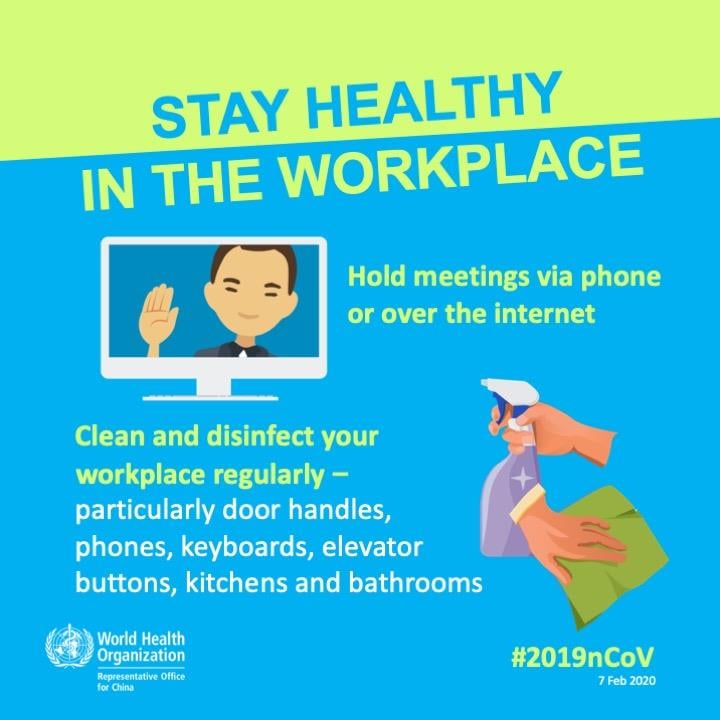 STAY HEALTHY
IN THE WORKPLACE

Hold meetings via phone or over the internet

Clean and disinfect your workplace regularly – particularly door handles, phones, keyboards, elevator buttons, kitchens and bathrooms

World Health Organization
Representative Office for China

#2019nCoV
7 Feb 2020