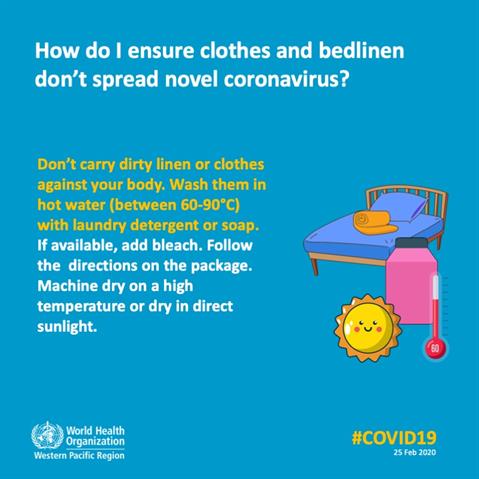 How do I ensure clothes and bedlinen don't spread novel coronavirus?

Don't carry dirty linen or clothes against your body. Wash them in hot water (between 60-90°C) with laundry detergent or soap. If available, add bleach. Follow the directions on the package. Machine dry on a high temperature or dry in direct sunlight.

60

World Health Organization
Western Pacific Region

#COVID19
25 Feb 2020