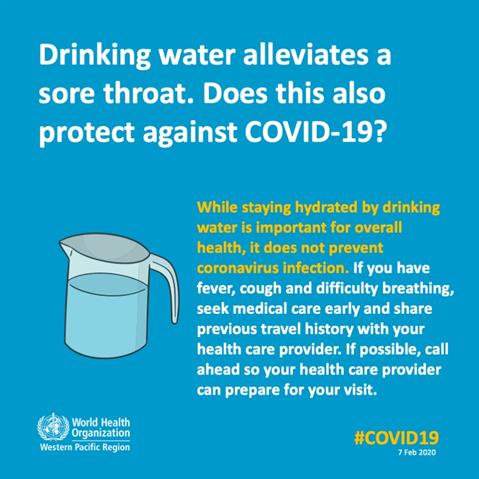 Drinking water alleviates a sore throat. Does this also protect against COVID-19?

While staying hydrated by drinking water is important for overall health, it does not prevent coronavirus infection. If you have fever, cough and difficulty breathing, seek medical care early and share previous travel history with your health care provider. If possible, call ahead so your health care provider can prepare for your visit.

World Health Organization
Western Pacific Region

#COVID19
7 Feb 2020